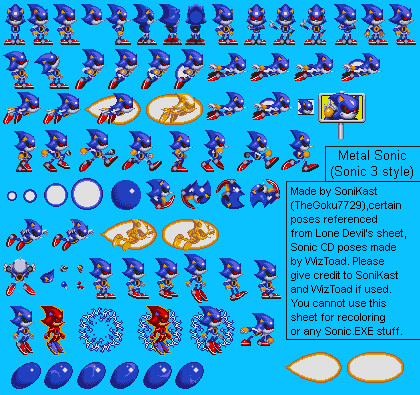 Metal Sonic
(Sonic 3 style)

Made by SoniKast (TheGoku7729),certain poses referenced from Lone Devil's sheet, Sonic CD poses made by WizToad. Please give credit to SoniKast and WizToad if used. You cannot use this sheet for recoloring or any Sonic.EXE stuff.