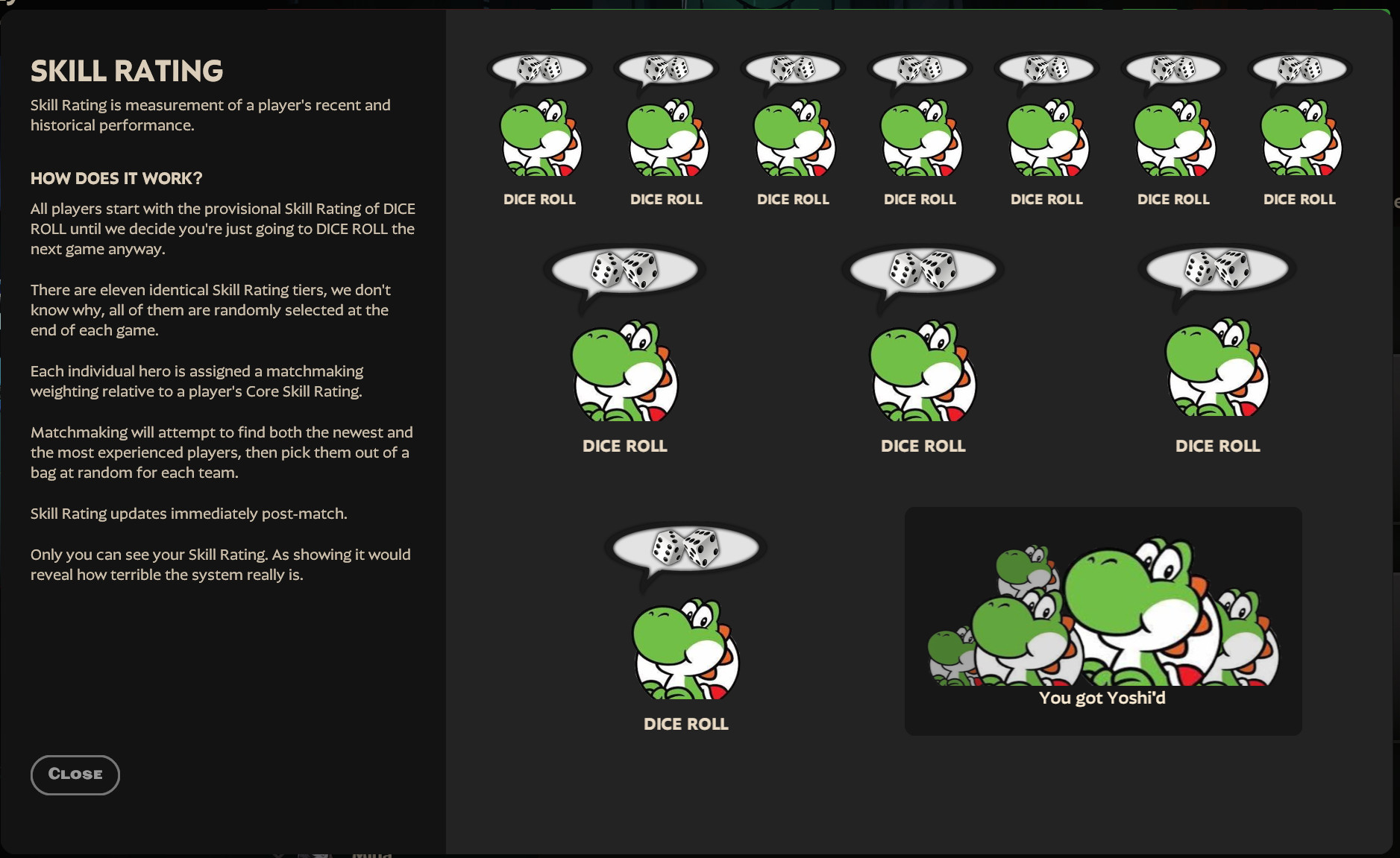 SKILL RATING

Skill Rating is measurement of a player's recent and historical performance.

HOW DOES IT WORK?

All players start with the provisional Skill Rating of DICE ROLL until we decide you're just going to DICE ROLL the next game anyway.

There are eleven identical Skill Rating tiers, we don't know why, all of them are randomly selected at the end of each game.

Each individual hero is assigned a matchmaking weighting relative to a player's Core Skill Rating.

Matchmaking will attempt to find both the newest and the most experienced players, then pick them out of a bag at random for each team.

Skill Rating updates immediately post-match.

Only you can see your Skill Rating. As showing it would reveal how terrible the system really is.

CLOSE

DICE ROLL

DICE ROLL

DICE ROLL

DICE ROLL

DICE ROLL

DICE ROLL

DICE ROLL

DICE ROLL

DICE ROLL

DICE ROLL

DICE ROLL

You got Yoshi'd