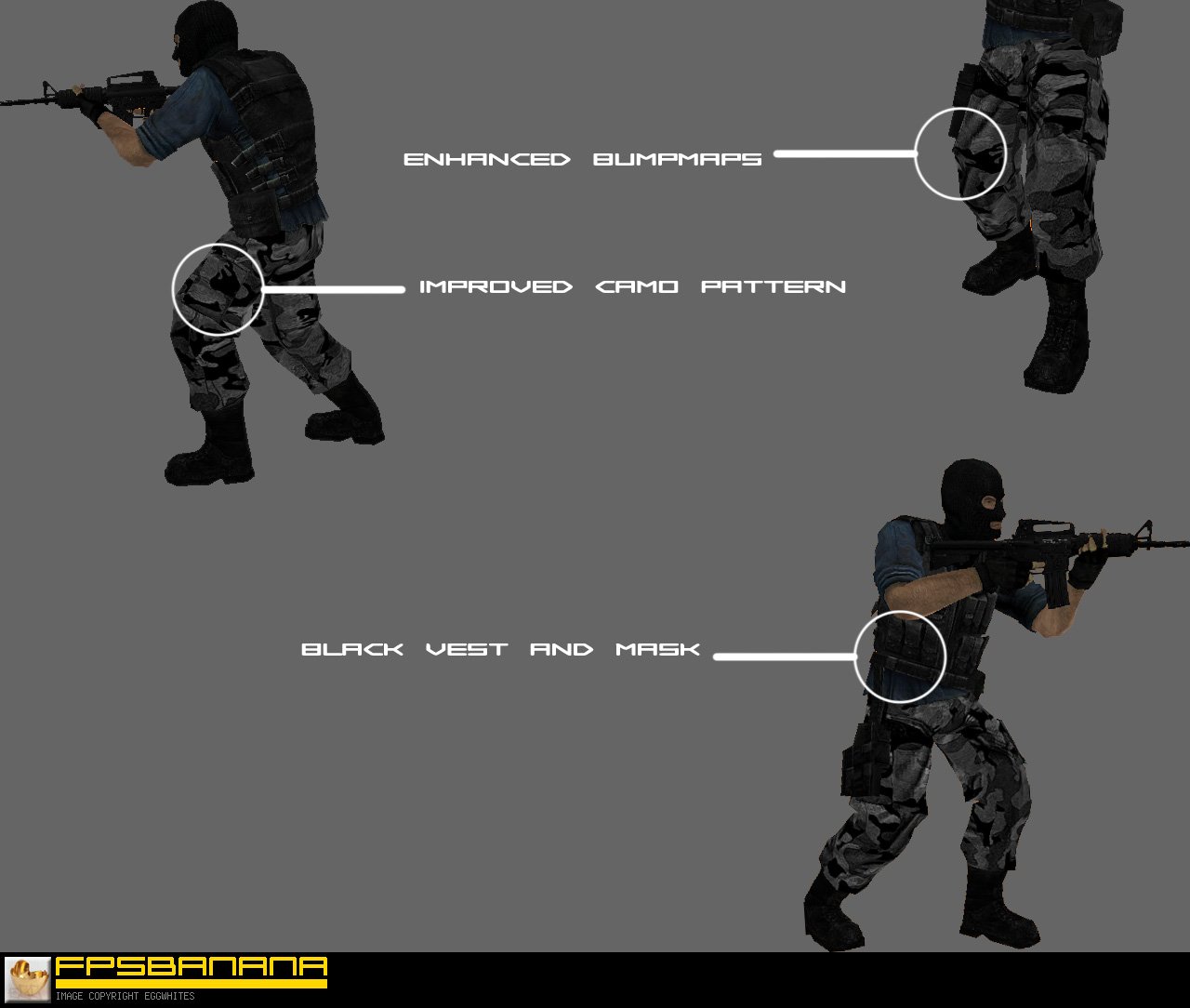 ENHANCED BUMPMAPS

IMPROVED CAMO PATTERN

BLACK VEST AND MASK

FPSBANANA
IMAGE COPYRIGHT EGGWHITES